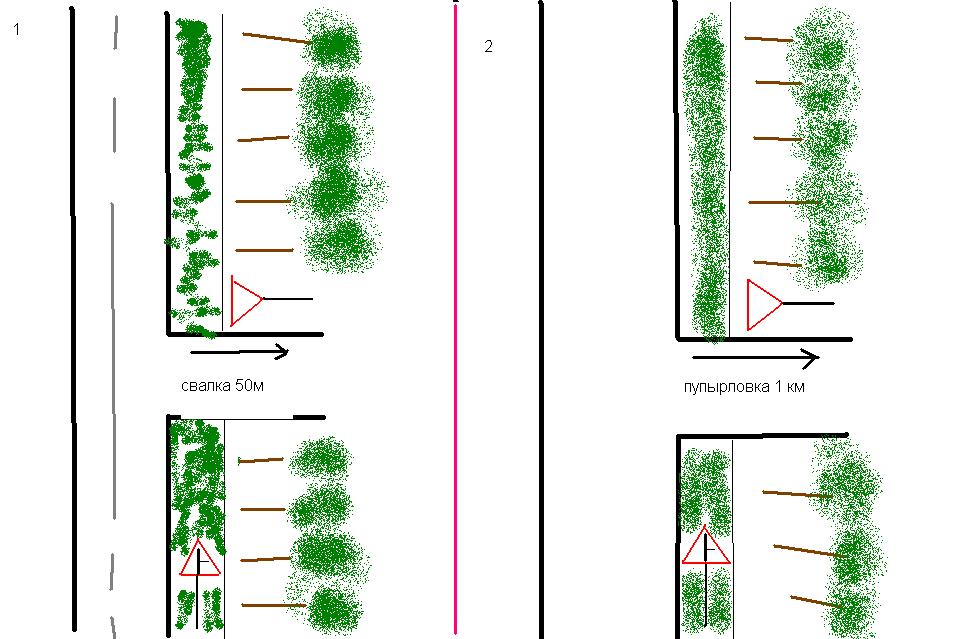 1

свалка 50м

2

пупырловка 1 км