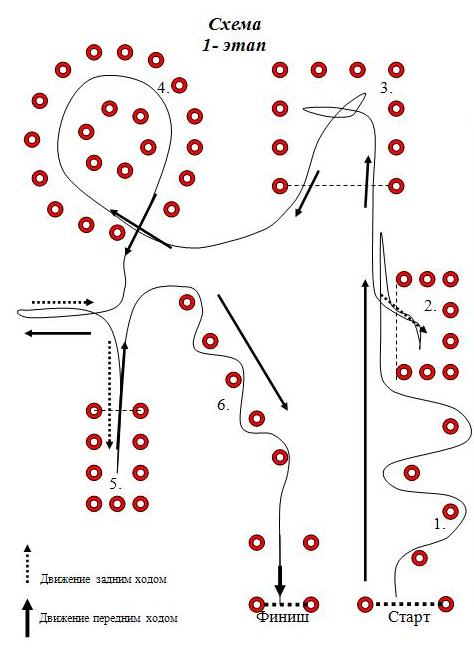 Схема
1- этап

4.

3.

2.

6.

5.

1.

Движение задним ходом

Движение передним ходом

Финиш

Старт