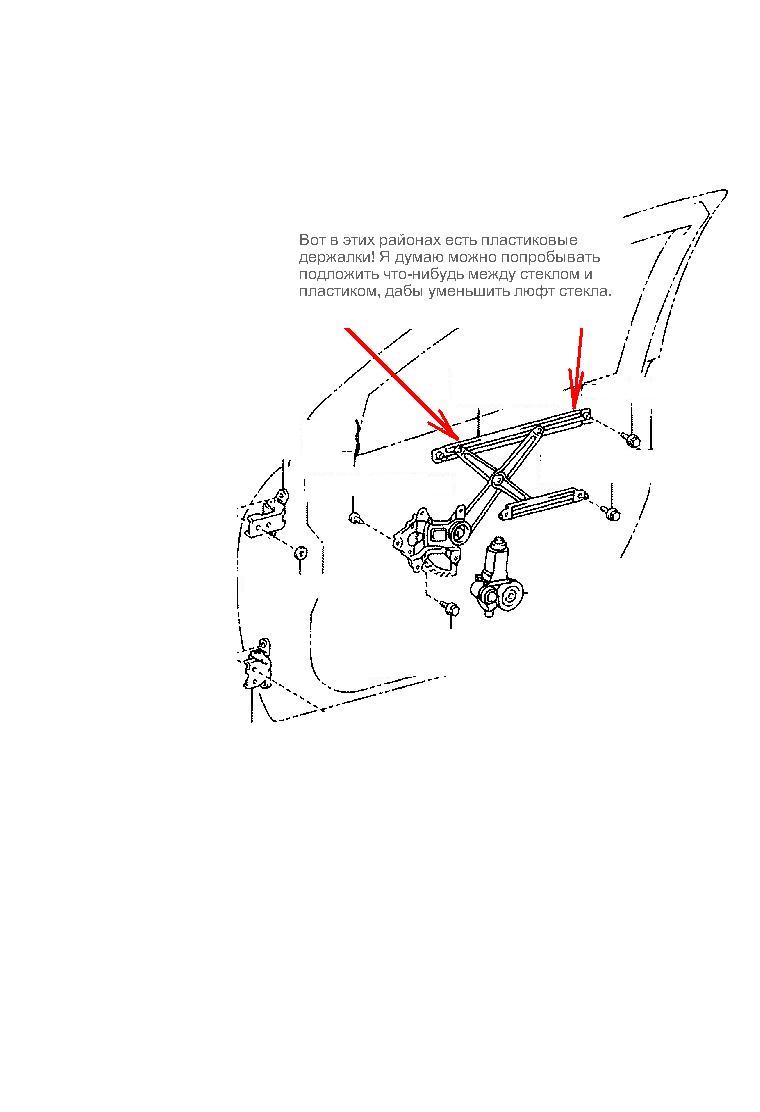 Вот в этих районах есть пластиковые держалки! Я думаю можно попробывать подложить что-нибудь между стеклом и пластиком, дабы уменьшить люфт стекла.